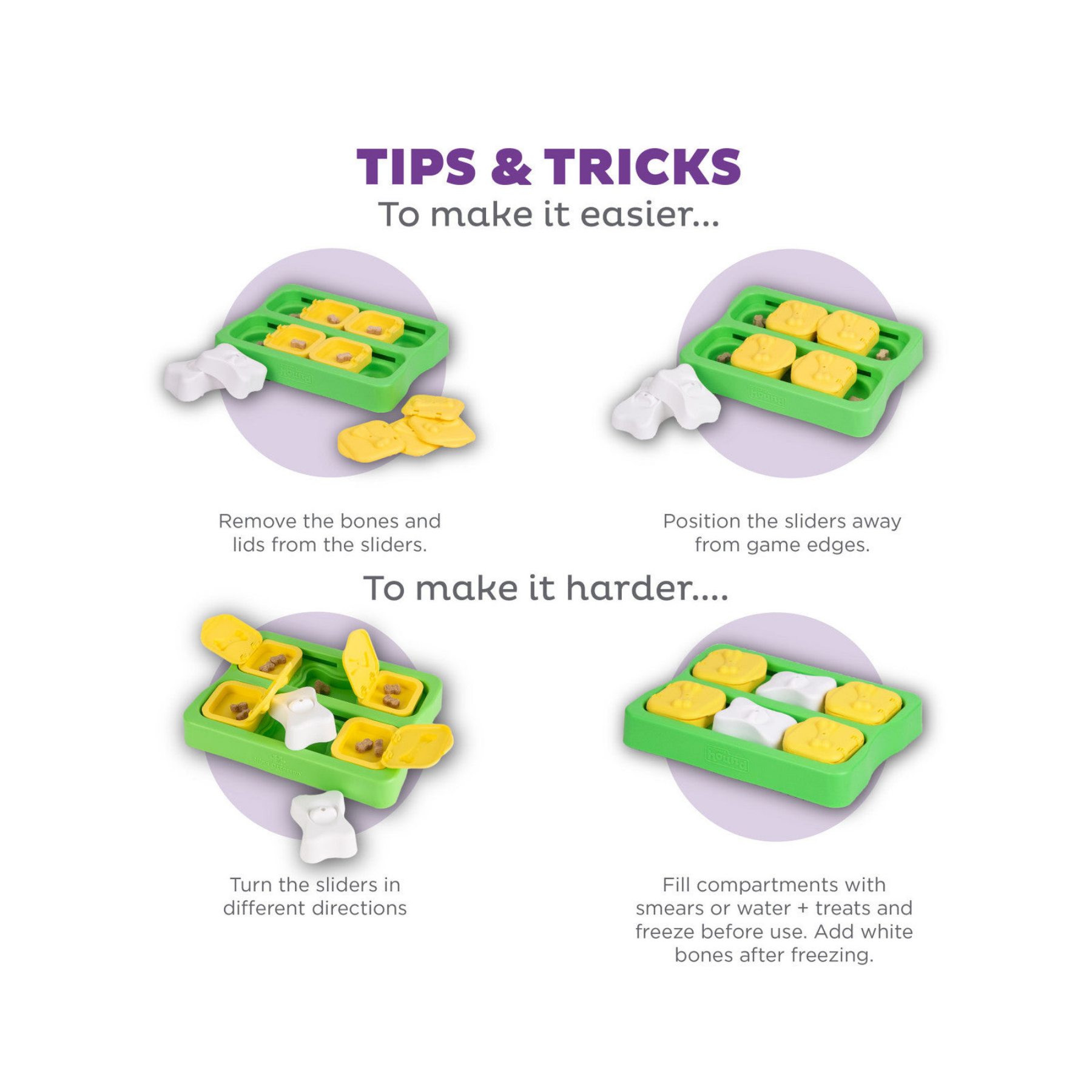 TIPS & TRICKS

To make it easier...

Remove the bones and lids from the sliders.

Position the sliders away from game edges.

To make it harder....

Turn the sliders in different directions

Fill compartments with smears or water + treats and freeze before use. Add white bones after freezing.