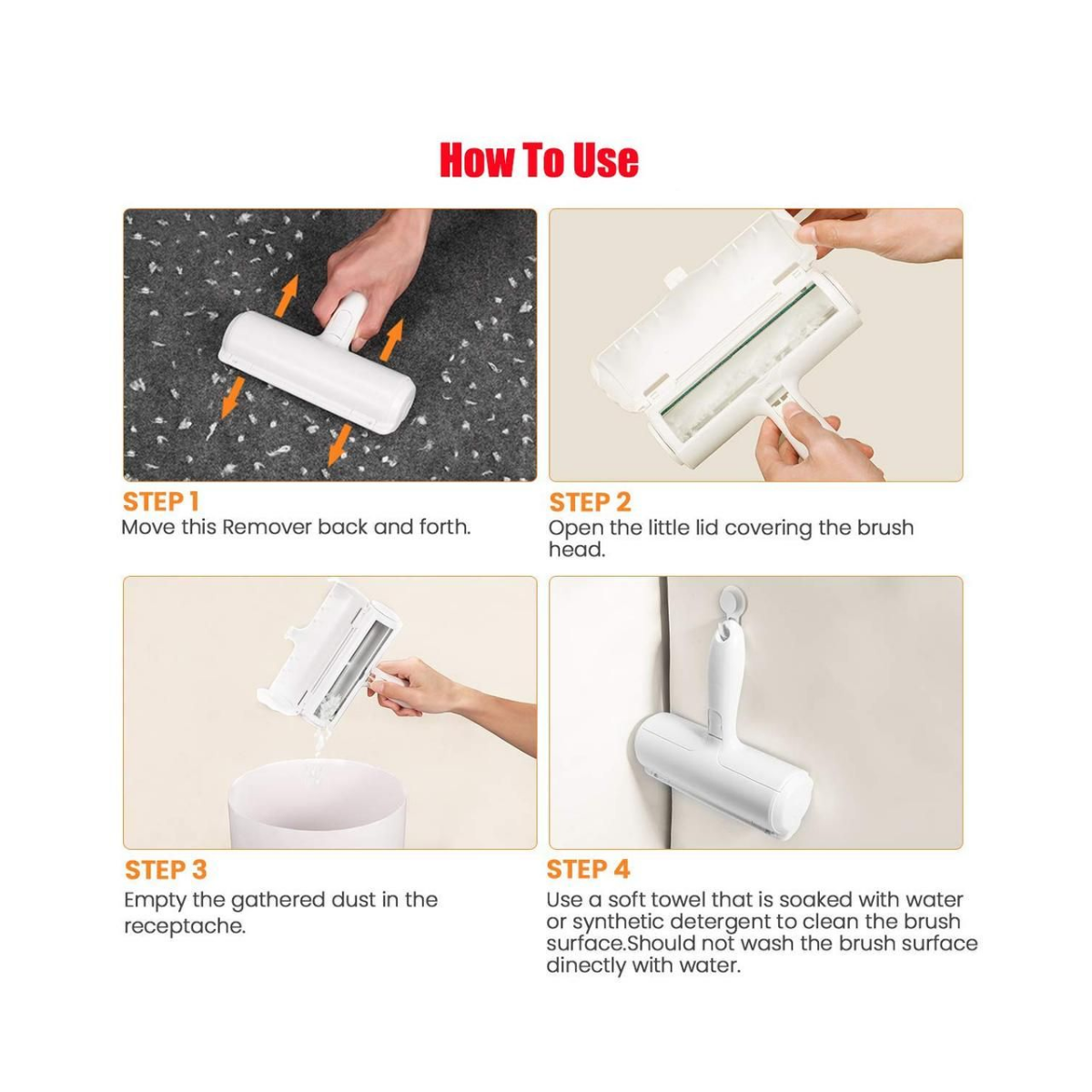 How To Use

STEP 1
Move this Remover back and forth.

STEP 2
Open the little lid covering the brush head.

STEP 3
Empty the gathered dust in the receptache.

STEP 4
Use a soft towel that is soaked with water or synthetic detergent to clean the brush surface.Should not wash the brush surface dinectly with water.